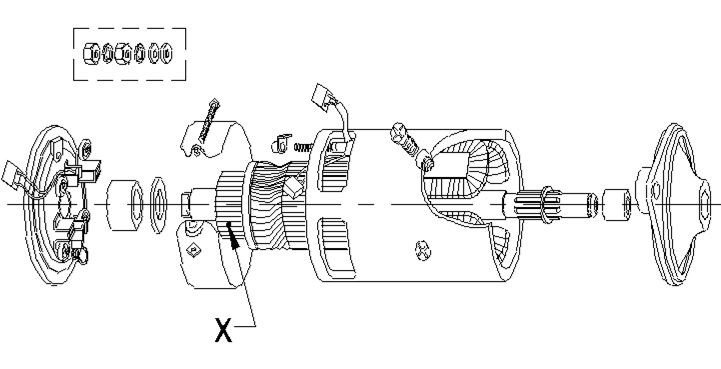 X