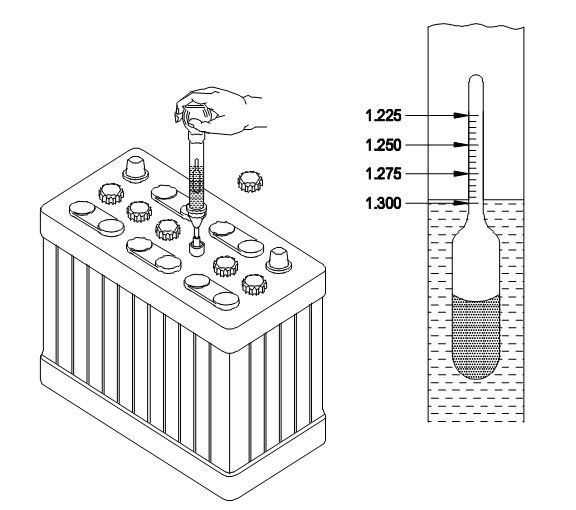 1.225
1.250
1.275
1.300